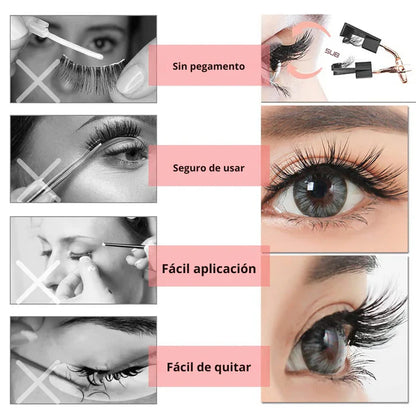 Sin pegamento

SUB

Seguro de usar

Fácil aplicación

Fácil de quitar